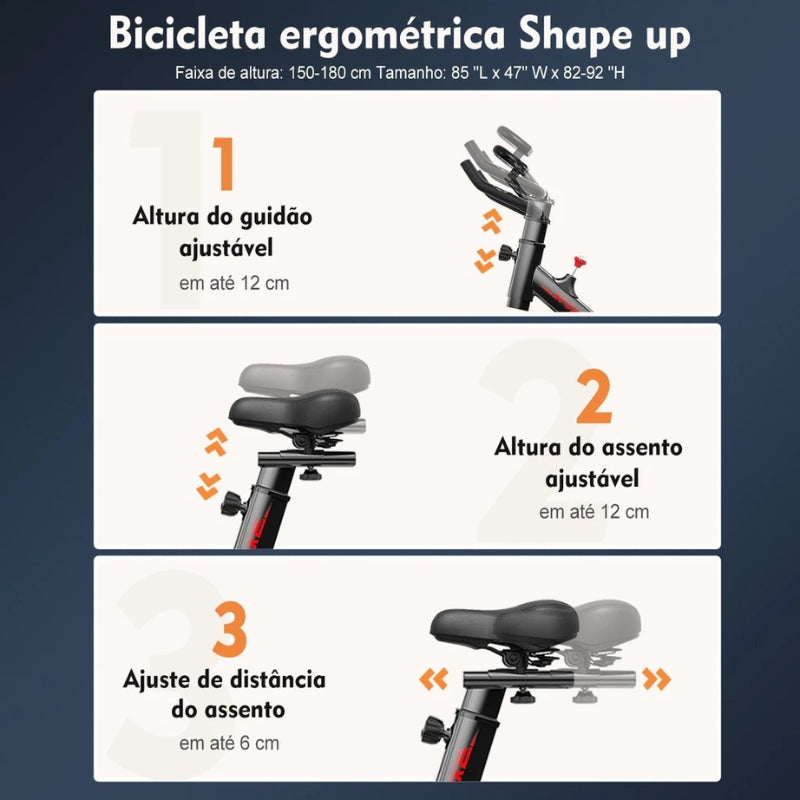 Bicicleta ergométrica Shape up

Faixa de altura: 150-180 cm Tamanho: 85 "L x 47" W x 82-92 "H

1

Altura do guidão ajustável

em até 12 cm

2

Altura do assento ajustável

em até 12 cm

3

Ajuste de distância do assento

em até 6 cm