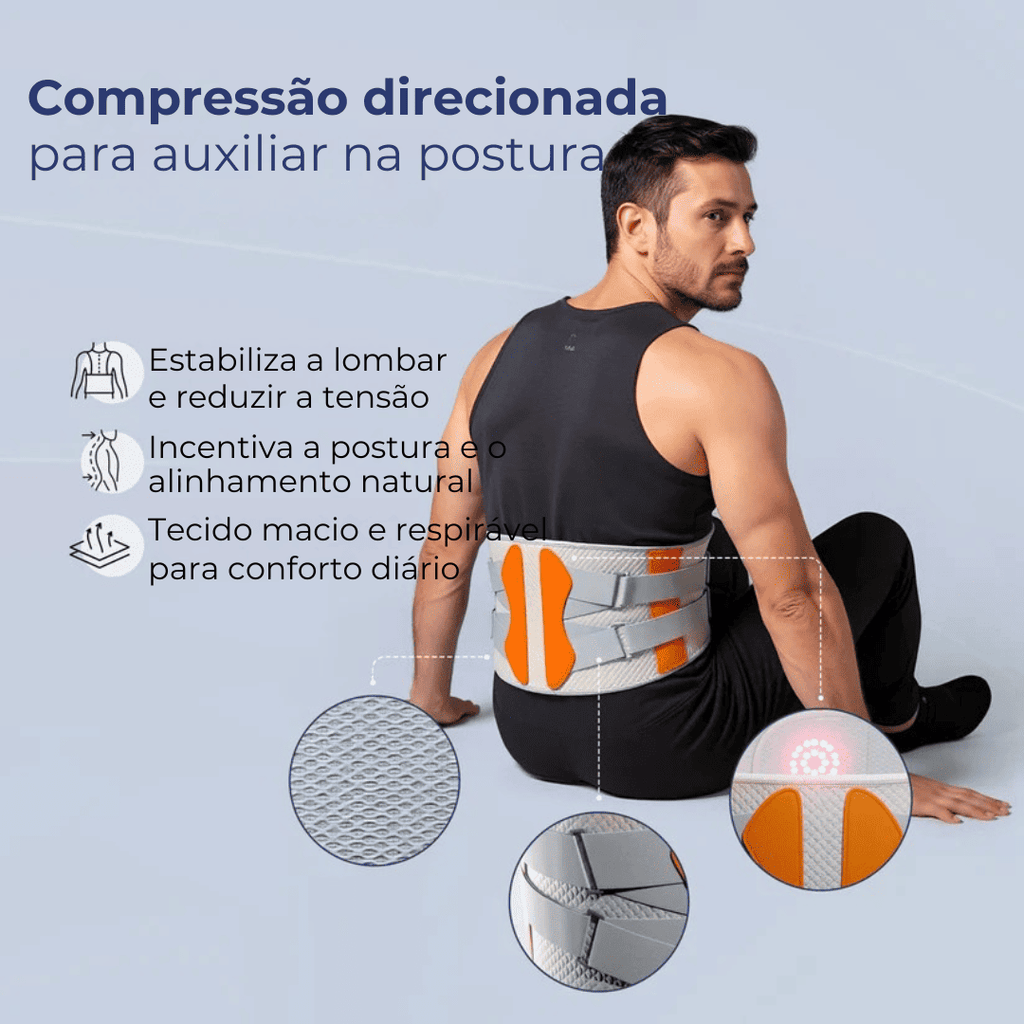 Compressão direcionada
para auxiliar na postura

Estabiliza a lombar e reduzir a tensão

Incentiva a postura e o alinhamento natural

Tecido macio e respirável para conforto diário