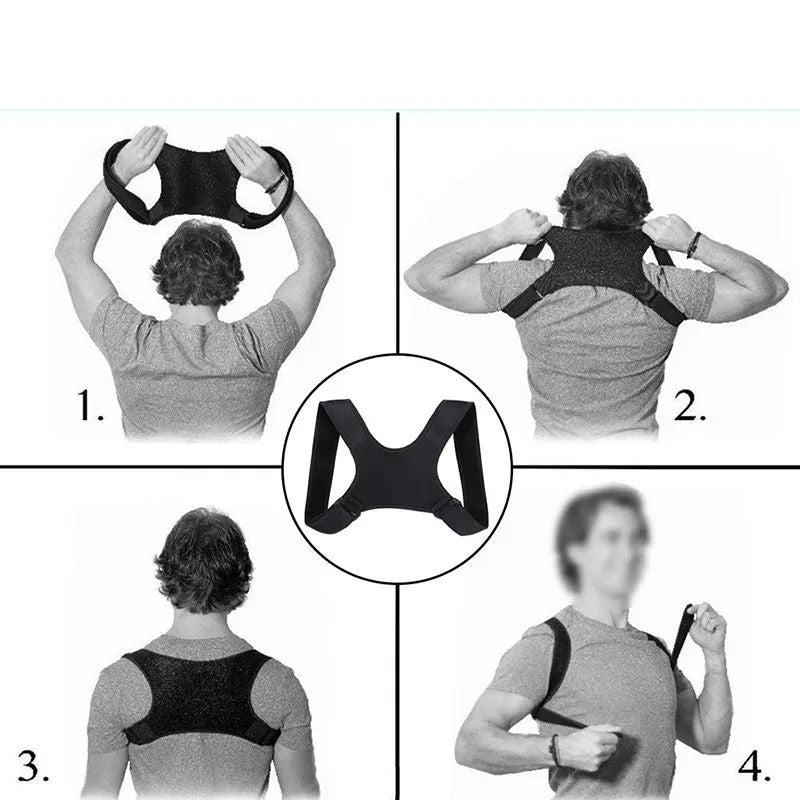 1.

2.

3.

4.